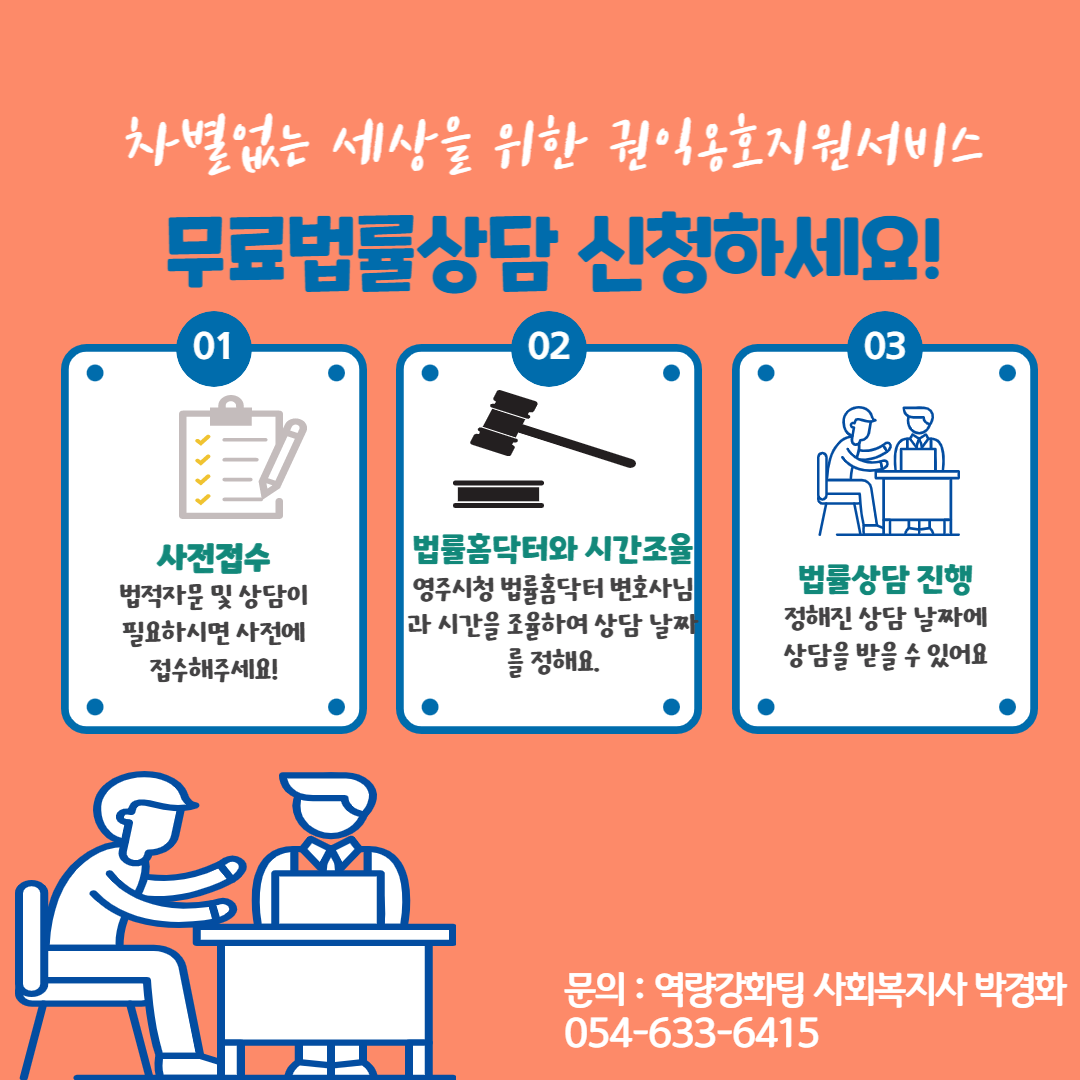 차별없는 세상을 위한 권익옹호지원서비스

무료법률상담 신청하세요!

01

사전접수

법적자문 및 상담이 필요하시면 사전에 접수해주세요!

02

법률홈닥터와 시간조율

영주시청 법률홈닥터 변호사님과 시간을 조율하여 상담 날짜를 정해요.

03

법률상담 진행

정해진 상담 날짜에 상담을 받을 수 있어요

문의 : 역량강화팀 사회복지사 박경화
054-633-6415