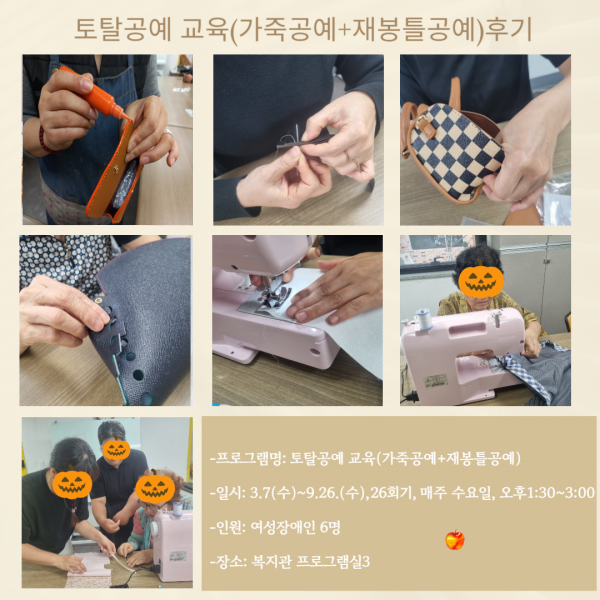 토탈공예 교육(가죽공예+재봉틀공예)후기

-프로그램명: 토탈공예 교육(가죽공예+재봉틀공예)

-일시: 3.7(수)~9.26.(수),26회기, 매주 수요일, 오후1:30~3:00

-인원: 여성장애인 6명

-장소: 복지관 프로그램실3