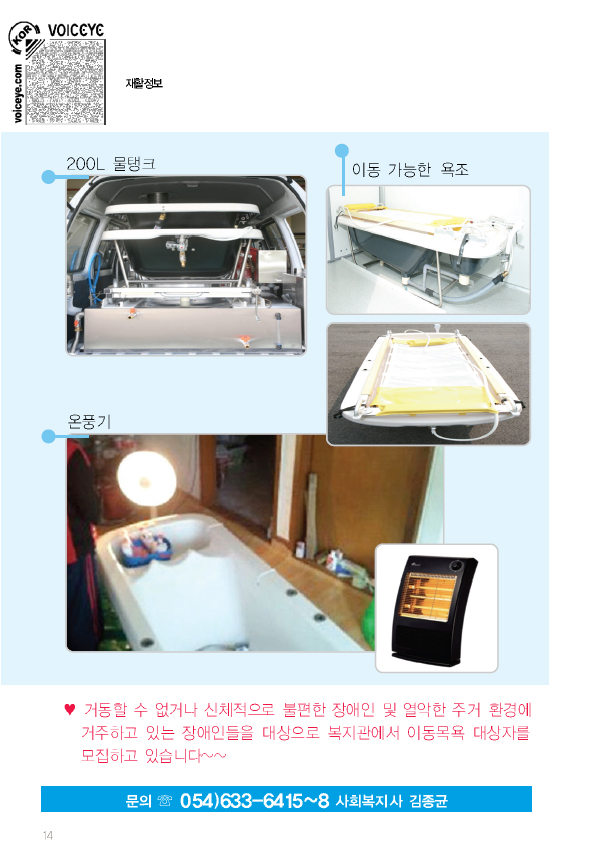 KOR VOICEYE voiceye.com

재활정보

200L 물탱크

이동 가능한 욕조

온풍기

♥ 거동할 수 없거나 신체적으로 불편한 장애인 및 열악한 주거 환경에 거주하고 있는 장애인들을 대상으로 복지관에서 이동목욕 대상자를 모집하고 있습니다~~

문의 ☏ 054)633-6415~8 사회복지사 김종균

14